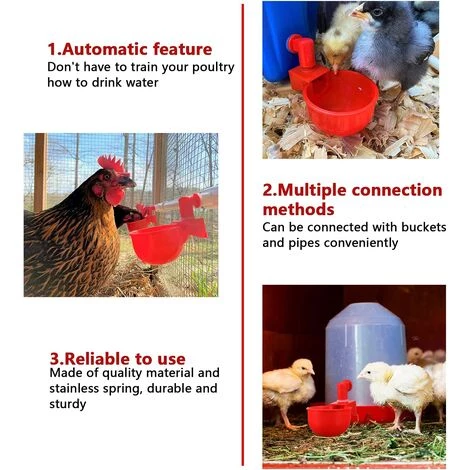 1.Automatic feature
Don't have to train your poultry how to drink water

2.Multiple connection methods
Can be connected with buckets and pipes conveniently

3.Reliable to use
Made of quality material and stainless spring, durable and sturdy