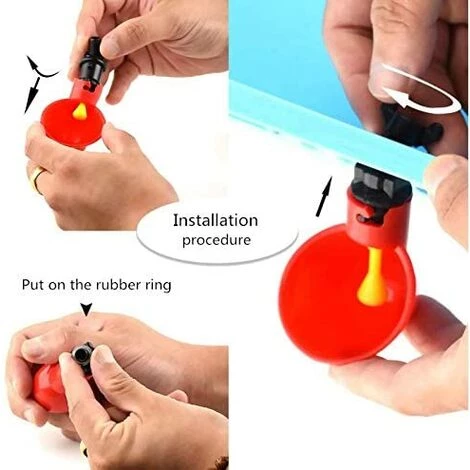 Installation
procedure

Put on the rubber ring