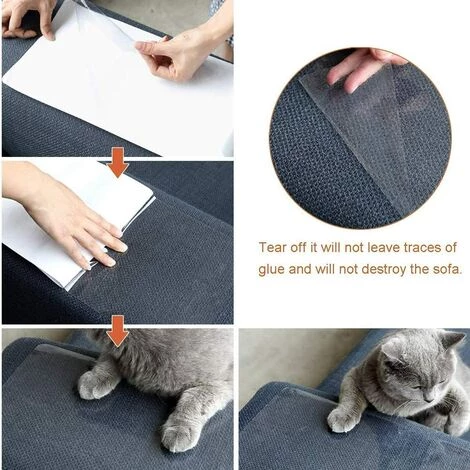 Tear off it will not leave traces of glue and will not destroy the sofa.